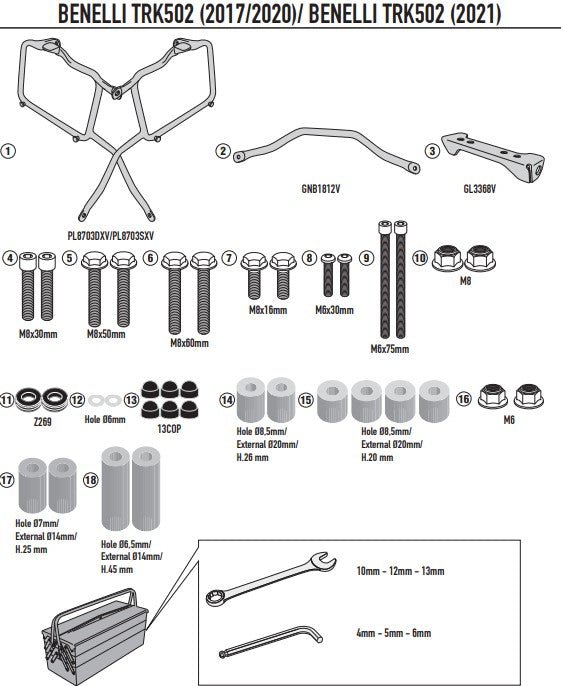 BENELLI TRK502 (2017/2020)/ BENELLI TRK502 (2021)

1
PL8703DXV/PL8703SXV

2
GNB1812V

3
GL3368V

4
M8x30mm

5
M8x50mm

6
M8x60mm

7
M8x16mm

8
M6x30mm

9
M6x75mm

10
M8

11
Z269

12
Hole Ø6mm

13
13COP

14
Hole Ø8,5mm/ External Ø20mm/ H.26 mm

15
Hole Ø8,5mm/ External Ø20mm/ H.20 mm

16
M6

17
Hole Ø7mm/ External Ø14mm/ H.25 mm

18
Hole Ø6,5mm/ External Ø14mm/ H.45 mm

10mm - 12mm - 13mm

4mm - 5mm - 6mm