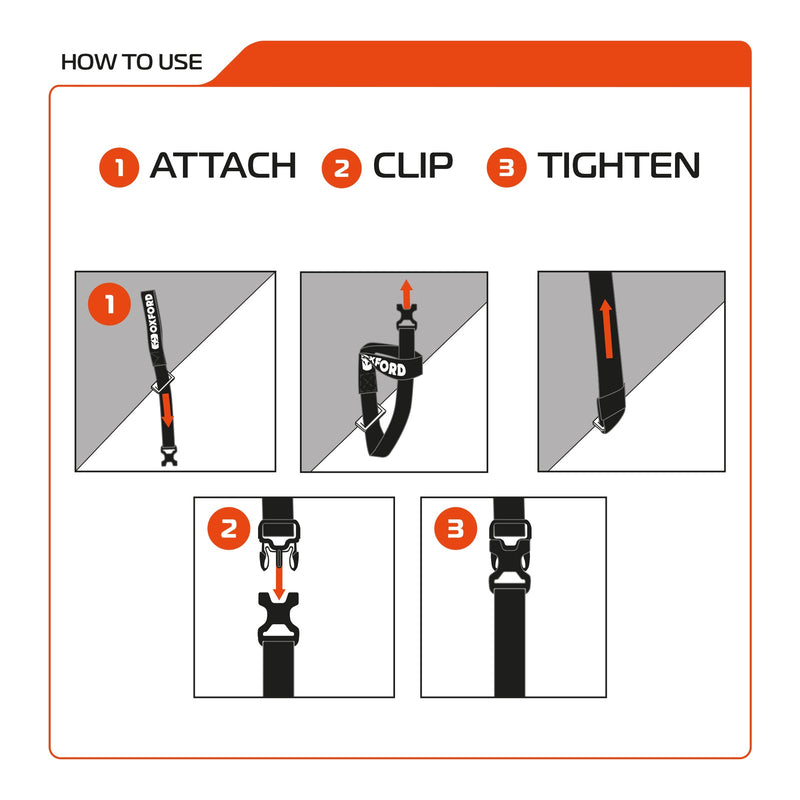 HOW TO USE

1 ATTACH 2 CLIP 3 TIGHTEN

1

OXFORD

OXFORD

2

3