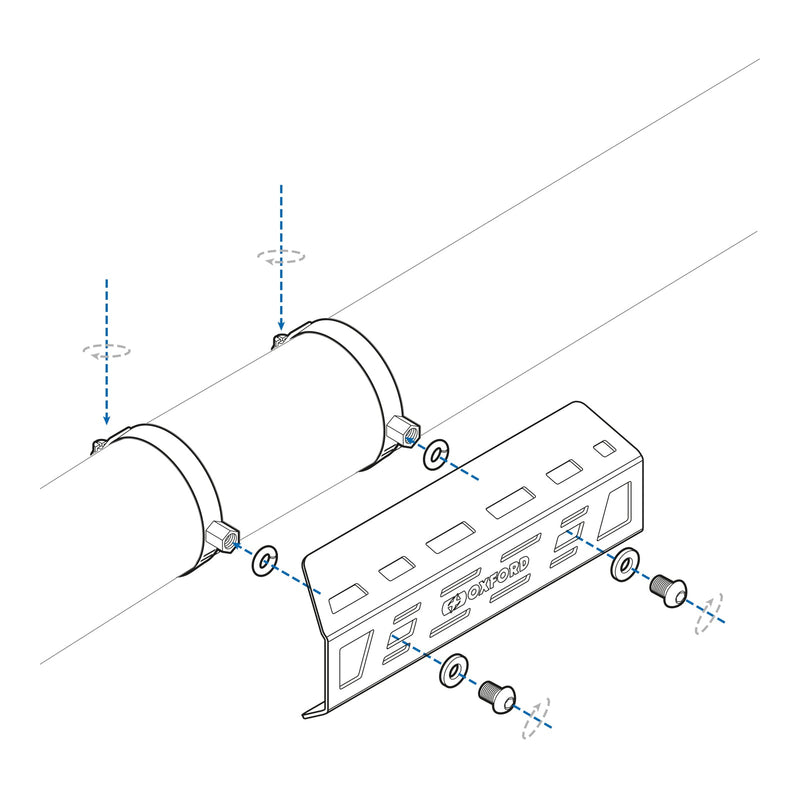 OXFORD