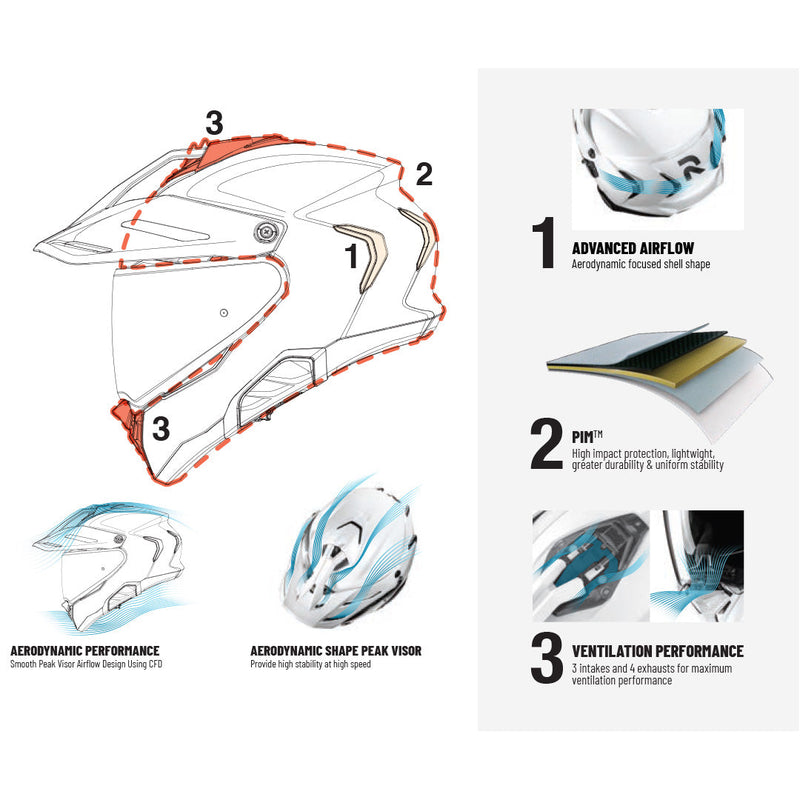 3

2

1

3

AERODYNAMIC PERFORMANCE
Smooth Peak Visor Airflow Design Using CFD

AERODYNAMIC SHAPE PEAK VISOR
Provide high stability at high speed

1 ADVANCED AIRFLOW
Aerodynamic focused shell shape

2 PIM™
High impact protection, lightwight, greater durability & uniform stability

3 VENTILATION PERFORMANCE
3 intakes and 4 exhausts for maximum ventilation performance