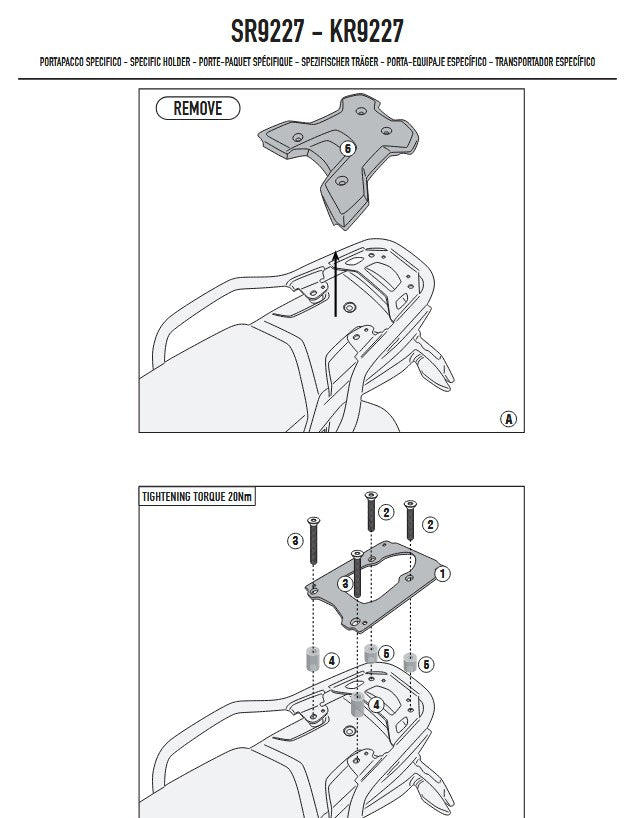 SR9227 - KR9227

PORTAPACCO SPECIFICO - SPECIFIC HOLDER - PORTE-PAQUET SPÉCIFIQUE - SPEZIFISCHER TRÄGER - PORTA-EQUIPAJE ESPECÍFICO - TRANSPORTADOR ESPECÍFICO

REMOVE

6

A

TIGHTENING TORQUE 20Nm

3

2

2

3

1

4

5

5

4