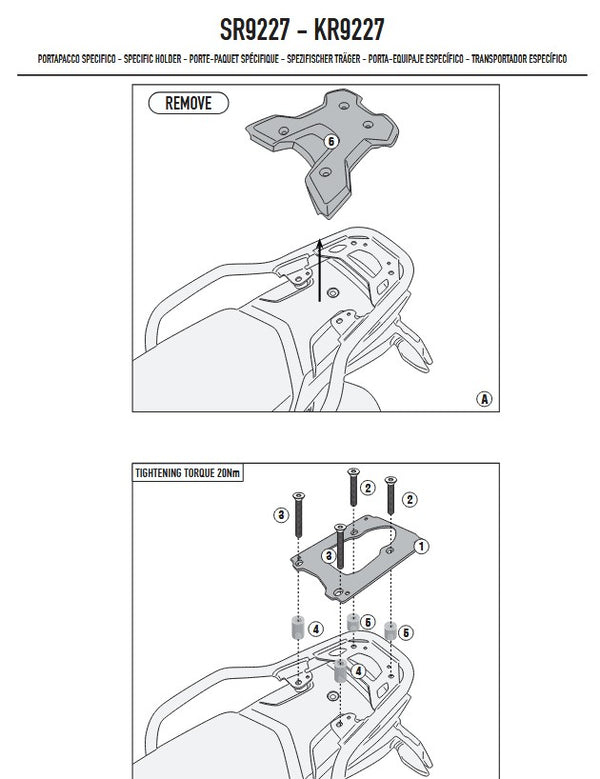 SR9227 - KR9227

PORTAPACCO SPECIFICO - SPECIFIC HOLDER - PORTE-PAQUET SPÉCIFIQUE - SPEZIFISCHER TRÄGER - PORTA-EQUIPAJE ESPECÍFICO - TRANSPORTADOR ESPECÍFICO

REMOVE

6

A

TIGHTENING TORQUE 20Nm

3

2

2

3

1

4

5

5

4