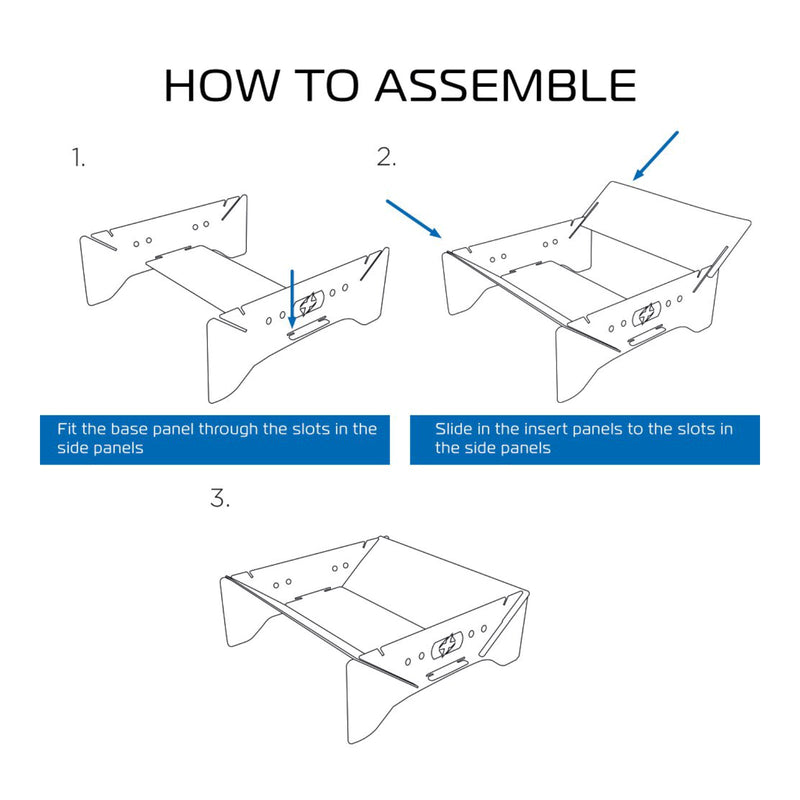 HOW TO ASSEMBLE

1.

Fit the base panel through the slots in the side panels

2.

Slide in the insert panels to the slots in the side panels

3.